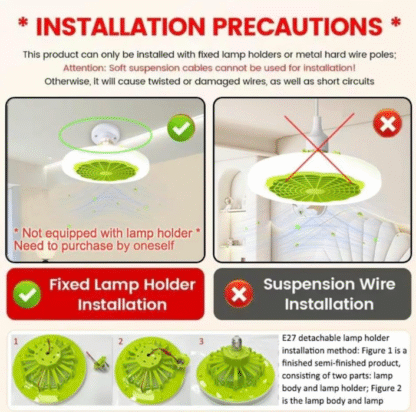 * INSTALLATION PRECAUTIONS *

This product can only be installed with fixed lamp holders or metal hard wire poles;
Attention: Soft suspension cables cannot be used for installation!
Otherwise, it will cause twisted or damaged wires, as well as short circuits

* Not equipped with lamp holder *
Need to purchase by oneself

Fixed Lamp Holder Installation

Suspension Wire Installation

1

2

3

E27 detachable lamp holder installation method: Figure 1 is a finished semi-finished product, consisting of two parts: lamp body and lamp holder; Figure 2 is the lamp body and lamp